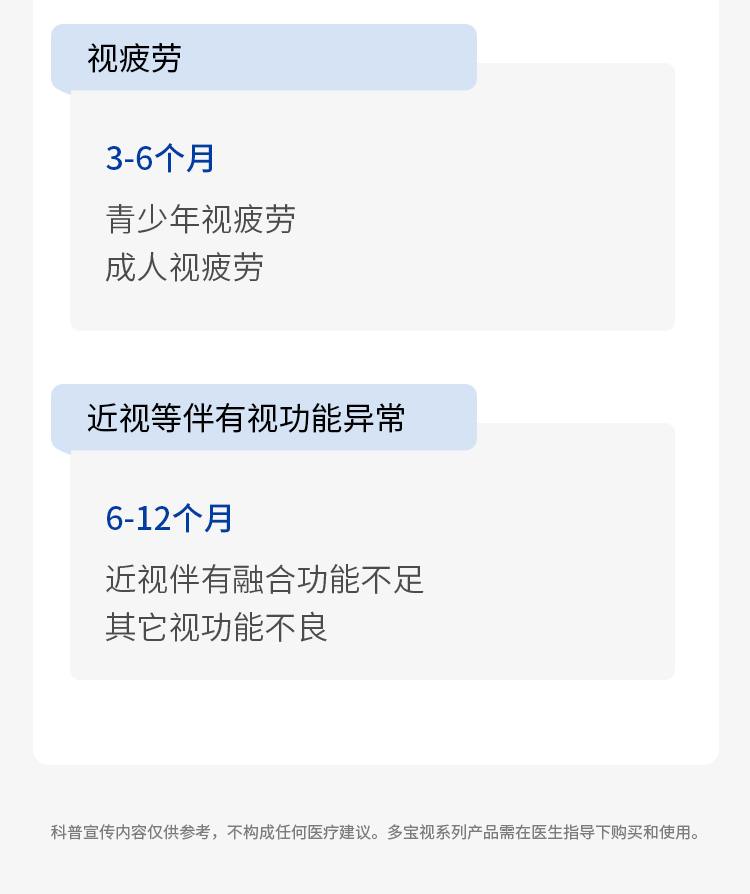 视疲劳

3-6个月

青少年视疲劳
成人视疲劳

近视等伴有视功能异常

6-12个月

近视伴有融合功能不足
其它视功能不良

科普宣传内容仅供参考，不构成任何医疗建议。多宝视系列产品需在医生指导下购买和使用。